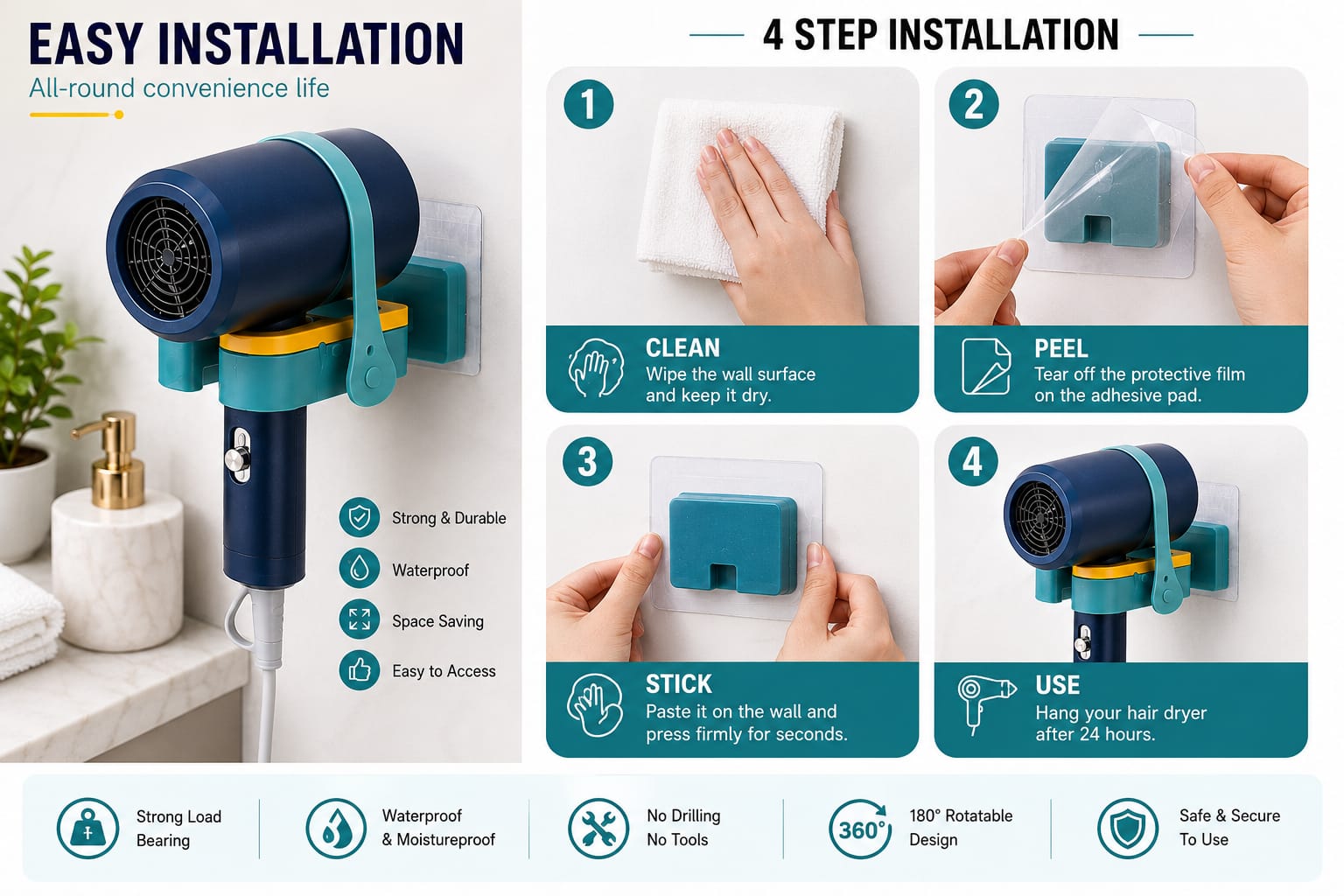 EASY INSTALLATION

All-round convenience life

Strong & Durable

Waterproof

Space Saving

Easy to Access

4 STEP INSTALLATION

1

CLEAN
Wipe the wall surface and keep it dry.

2

PEEL
Tear off the protective film on the adhesive pad.

3

STICK
Paste it on the wall and press firmly for seconds.

4

USE
Hang your hair dryer after 24 hours.

Strong Load Bearing

Waterproof & Moistureproof

No Drilling No Tools

360°

180° Rotatable Design

Safe & Secure To Use